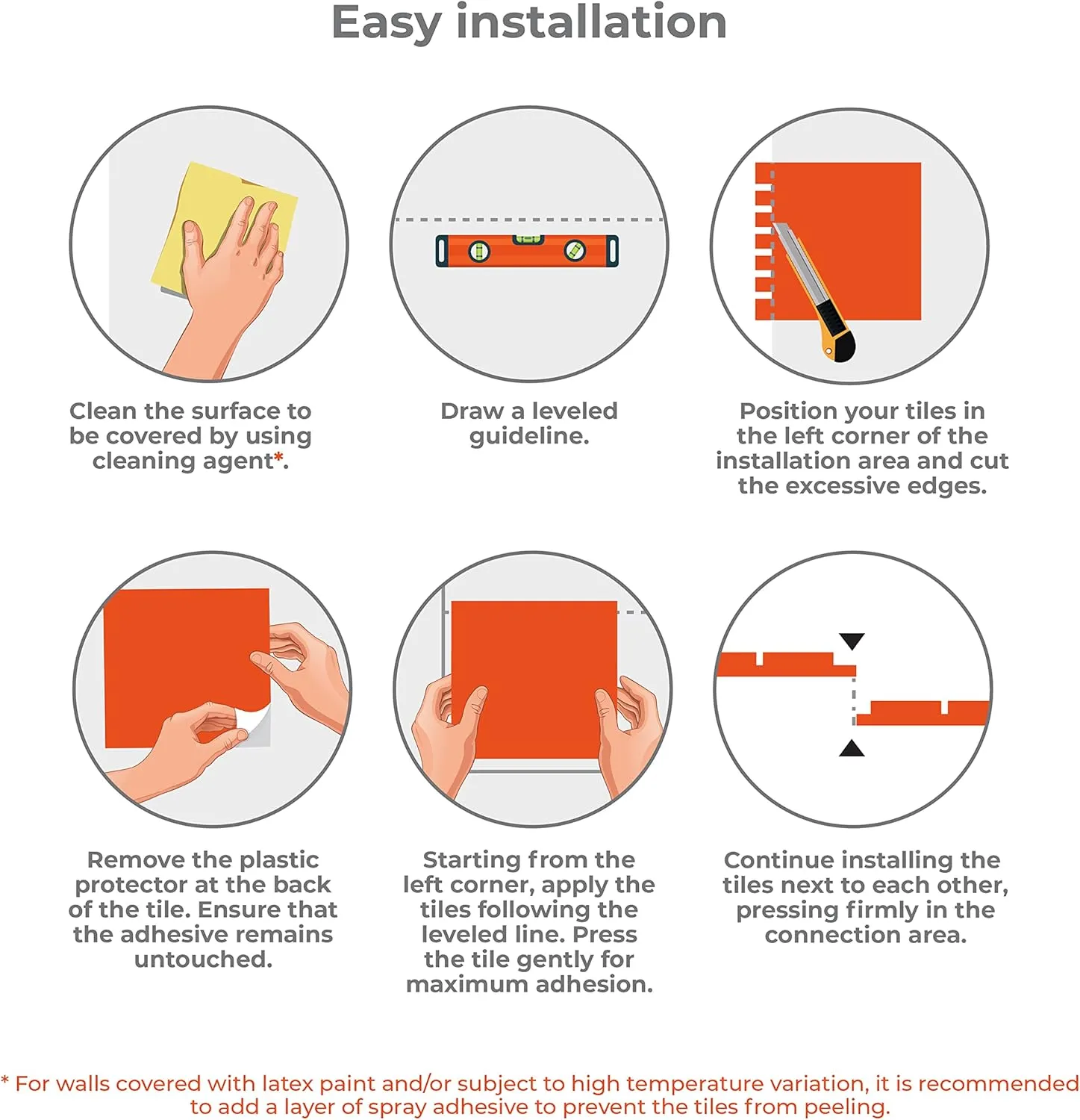 Easy installation

Clean the surface to be covered by using cleaning agent*.

Draw a leveled guideline.

Position your tiles in the left corner of the installation area and cut the excessive edges.

Remove the plastic protector at the back of the tile. Ensure that the adhesive remains untouched.

Starting from the left corner, apply the tiles following the leveled line. Press the tile gently for maximum adhesion.

Continue installing the tiles next to each other, pressing firmly in the connection area.

* For walls covered with latex paint and/or subject to high temperature variation, it is recommended to add a layer of spray adhesive to prevent the tiles from peeling.